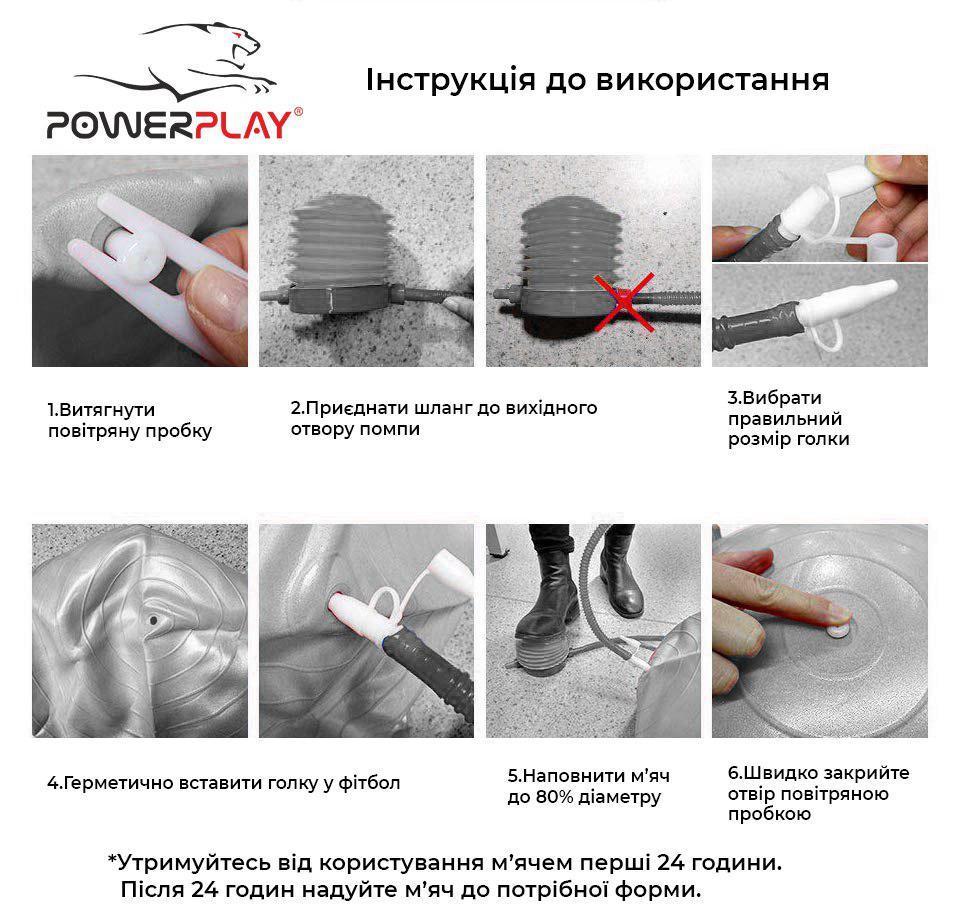 POWERPLAY®

Інструкція до використання

1.Витягнути повітряну пробку

2.Приєднати шланг до вихідного отвору помпи

3.Вибрати правильний розмір голки

4.Герметично вставити голку у фітбол

5.Наповнити м'яч до 80% діаметру

6.Швидко закрийте отвір повітряною пробкою

*Утримуйтесь від користування м'ячем перші 24 години. Після 24 годин надуйте м'яч до потрібної форми.