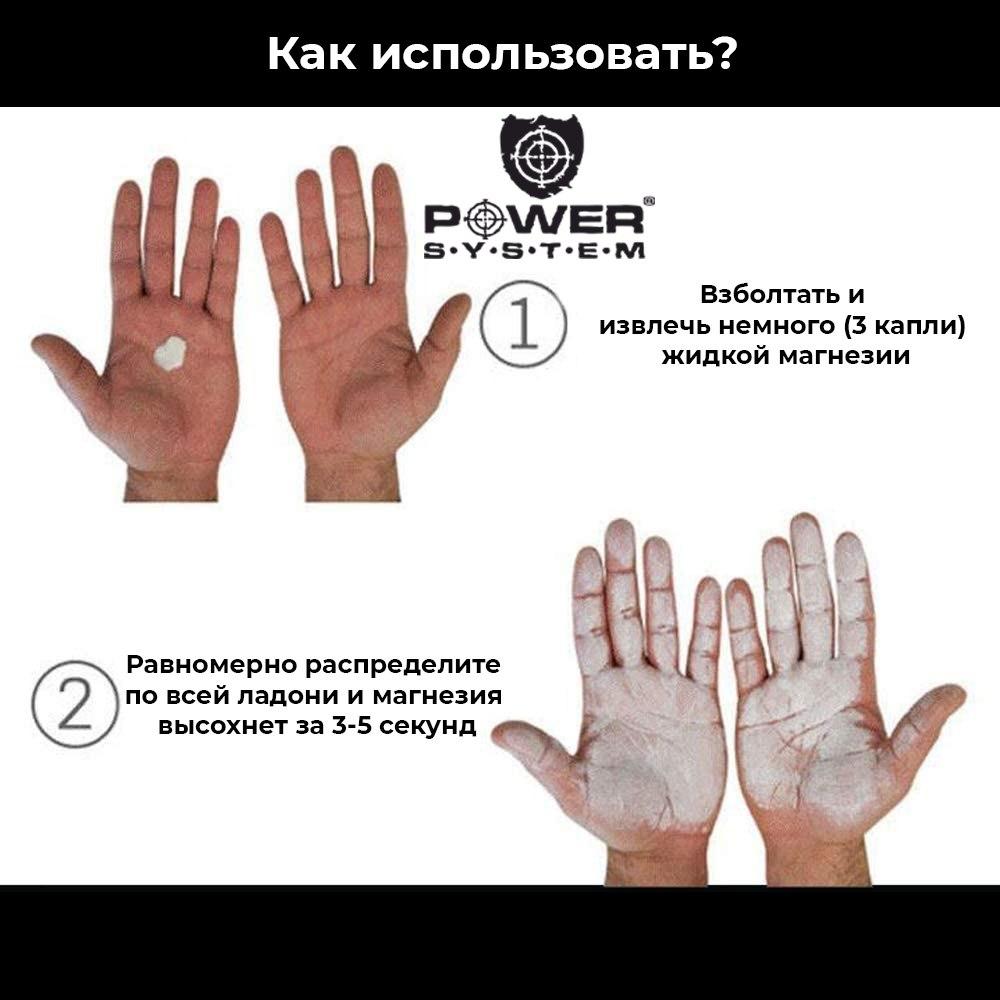 Как использовать?

POWER®
S·Y·S·T·E·M

1

Взболтать и
извлечь немного (3 капли)
жидкой магнезии

2

Равномерно распределите
по всей ладони и магнезия
высохнет за 3-5 секунд