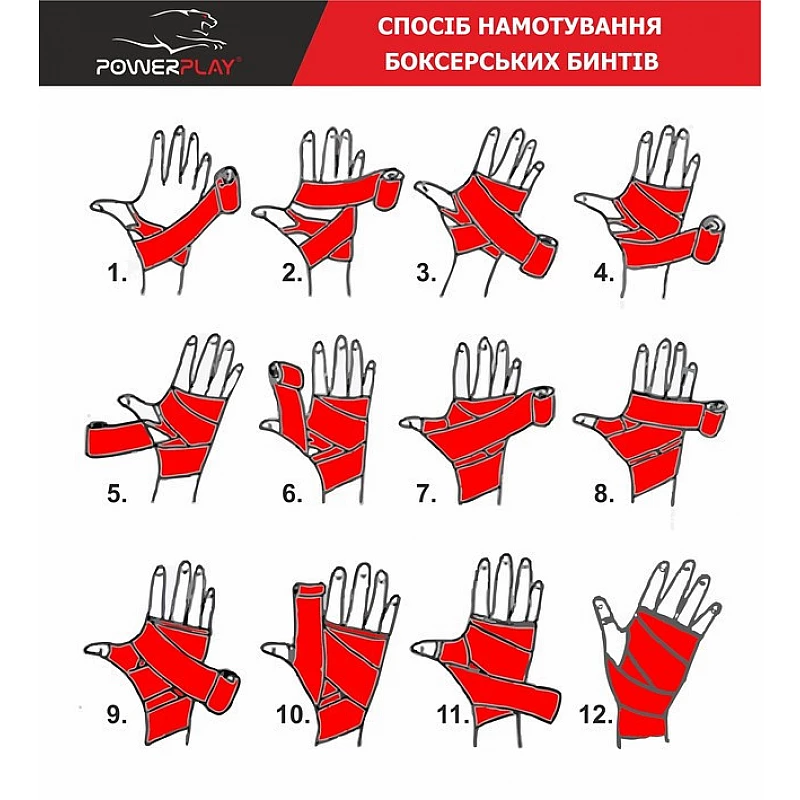 POWERPLAY®

СПОСІБ НАМОТУВАННЯ БОКСЕРСЬКИХ БИНТІВ

1.

2.

3.

4.

5.

6.

7.

8.

9.

10.

11.

12.