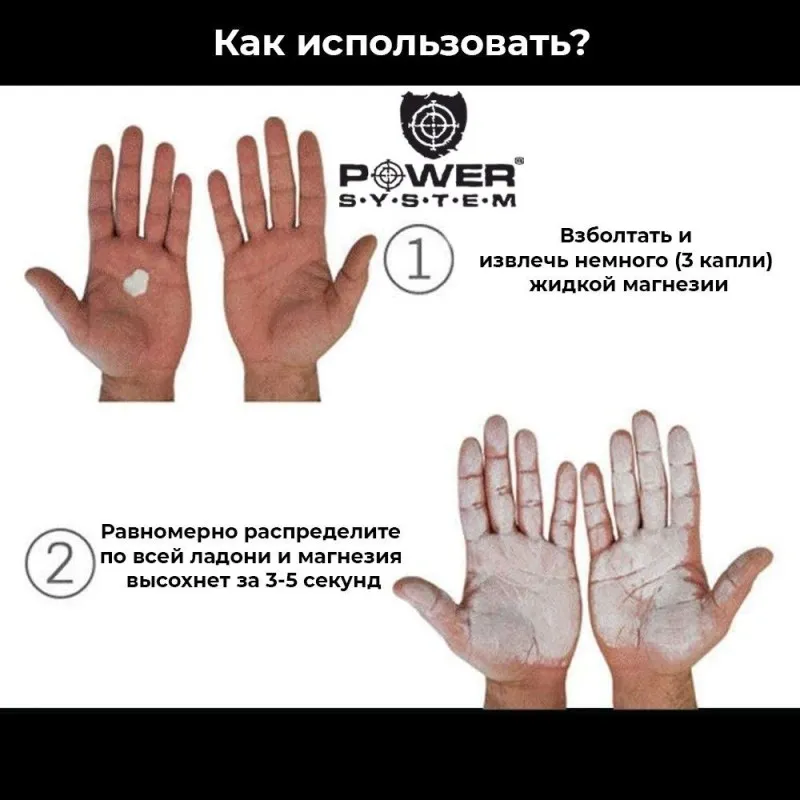 Как использовать?

POWER®
S·Y·S·T·E·M

1

Взболтать и извлечь немного (3 капли) жидкой магнезии

2

Равномерно распределите по всей ладони и магнезия высохнет за 3-5 секунд